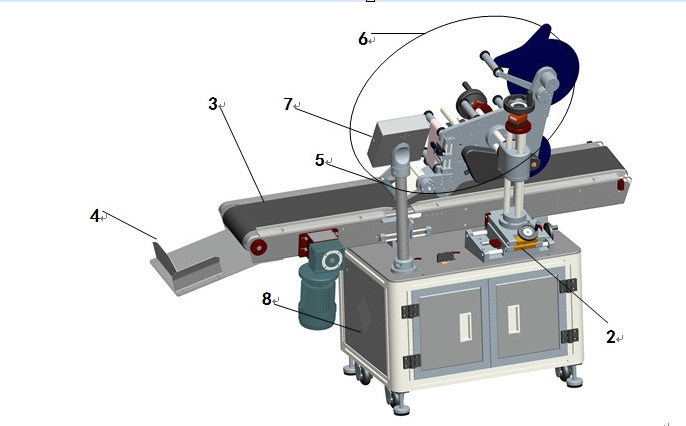 6
3
7
5
4
8
2